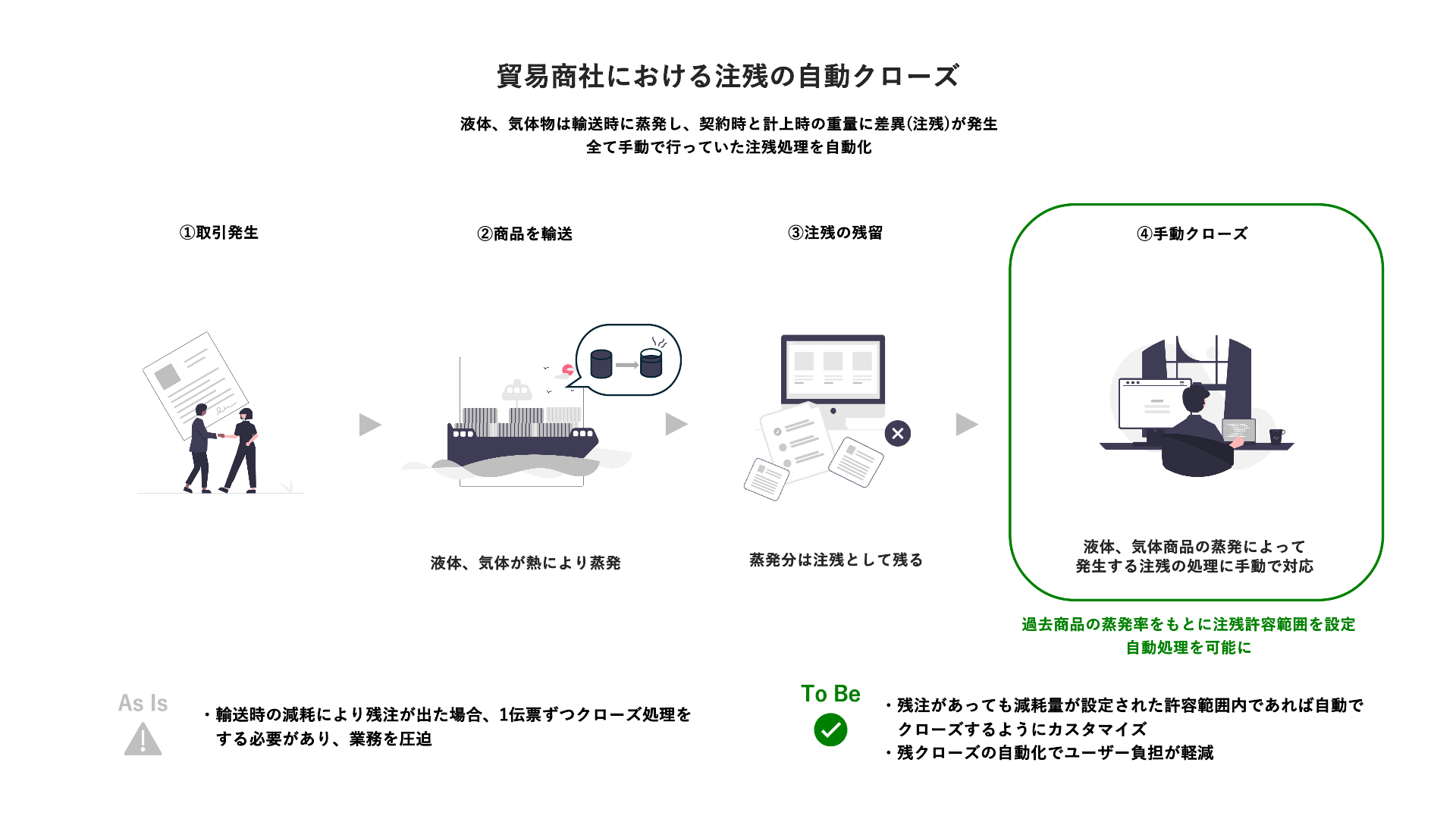 貿易商社における注残の自動クローズ

液体、気体物は輸送時に蒸発し、契約時と計上時の重量に差異(注残)が発生
全て手動で行っていた注残処理を自動化

①取引発生

②商品を輸送

液体、気体が熱により蒸発

③注残の残留

蒸発分は注残として残る

④手動クローズ

液体、気体商品の蒸発によって
発生する注残の処理に手動で対応

過去商品の蒸発率をもとに注残許容範囲を設定
自動処理を可能に

As Is

・輸送時の減耗により残注が出た場合、1伝票ずつクローズ処理をする必要があり、業務を圧迫

To Be

・残注があっても減耗量が設定された許容範囲内であれば自動でクローズするようにカスタマイズ
・残クローズの自動化でユーザー負担が軽減