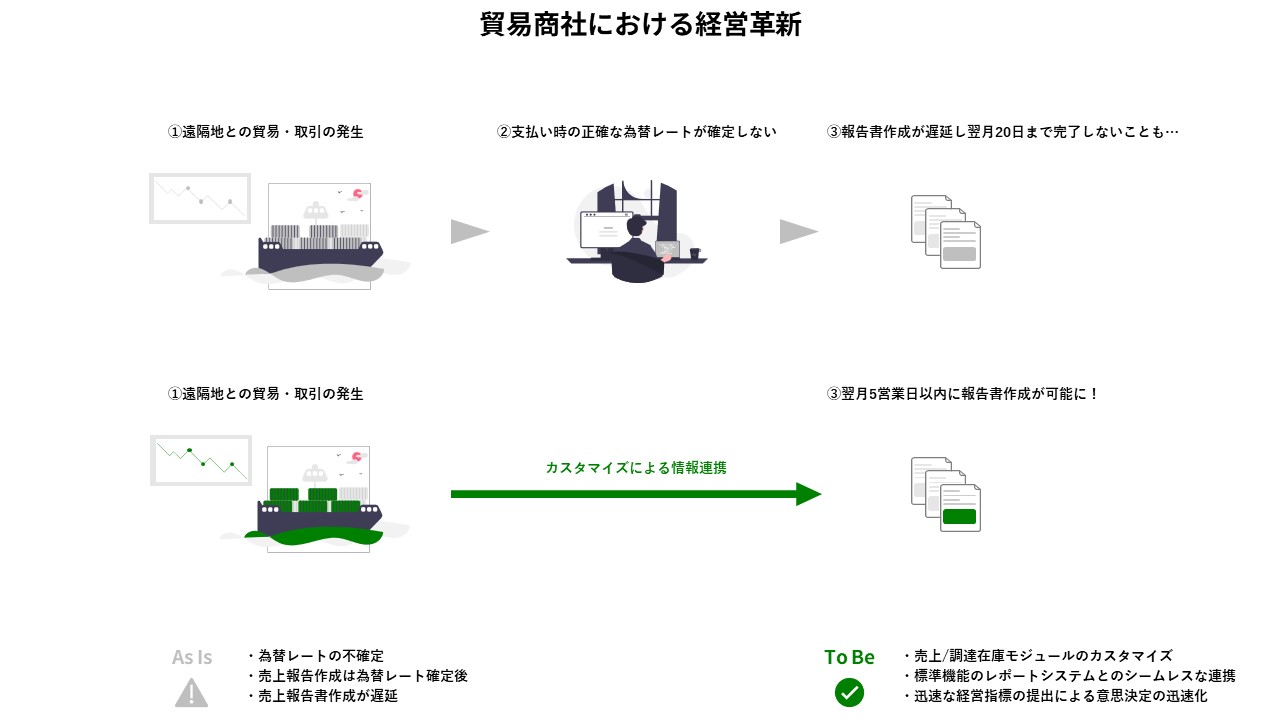 貿易商社における経営革新

①遠隔地との貿易・取引の発生

②支払い時の正確な為替レートが確定しない

③報告書作成が遅延し翌月20日まで完了しないことも…

①遠隔地との貿易・取引の発生

カスタマイズによる情報連携

③翌月5営業日以内に報告書作成が可能に！

As Is

・為替レートの不確定
・売上報告作成は為替レート確定後
・売上報告書作成が遅延

To Be

・売上/調達在庫モジュールのカスタマイズ
・標準機能のレポートシステムとのシームレスな連携
・迅速な経営指標の提出による意思決定の迅速化